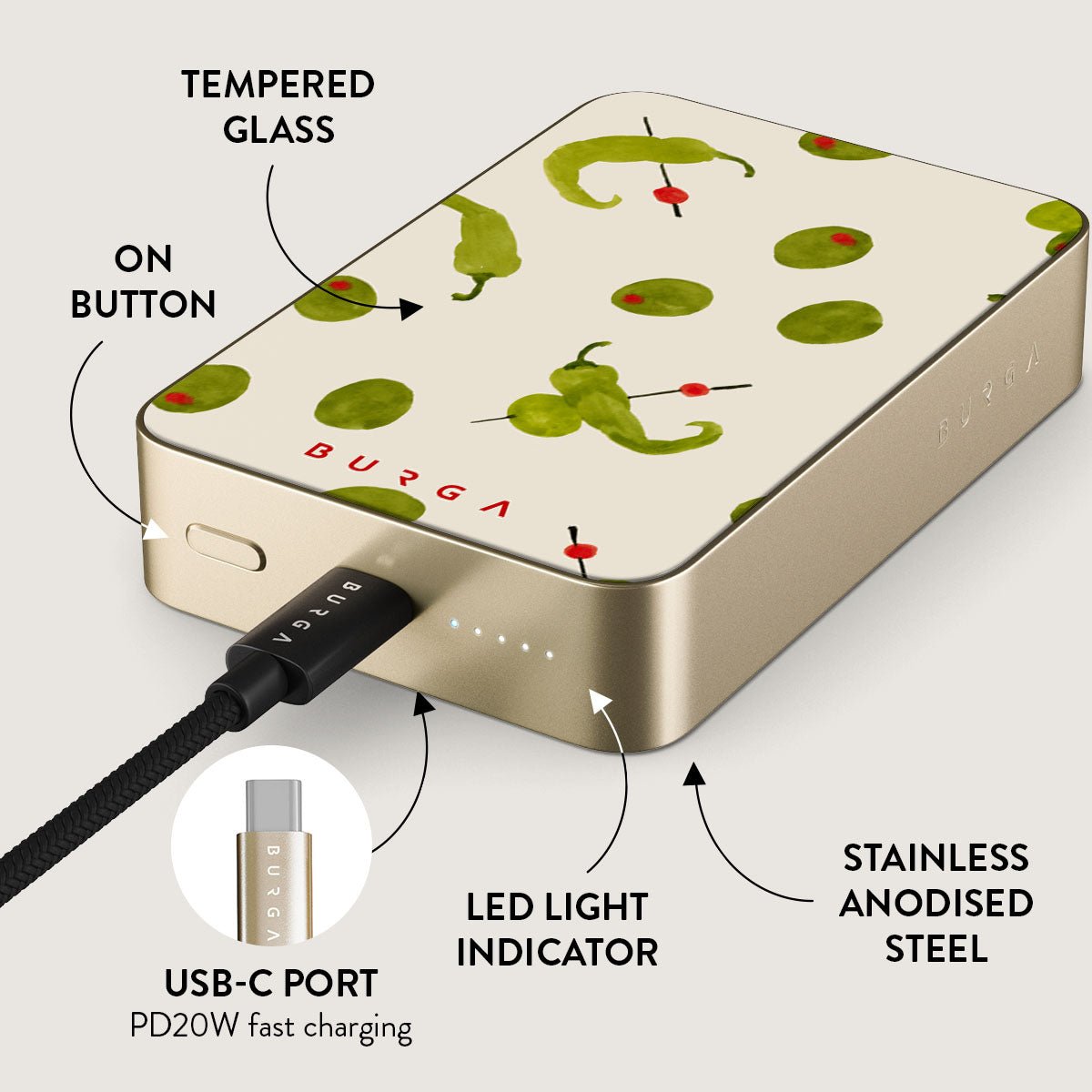 TEMPERED GLASS

ON BUTTON

BURGA

BURGA

BURGA

BURGA

USB-C PORT
PD20W fast charging

LED LIGHT INDICATOR

STAINLESS ANODISED STEEL