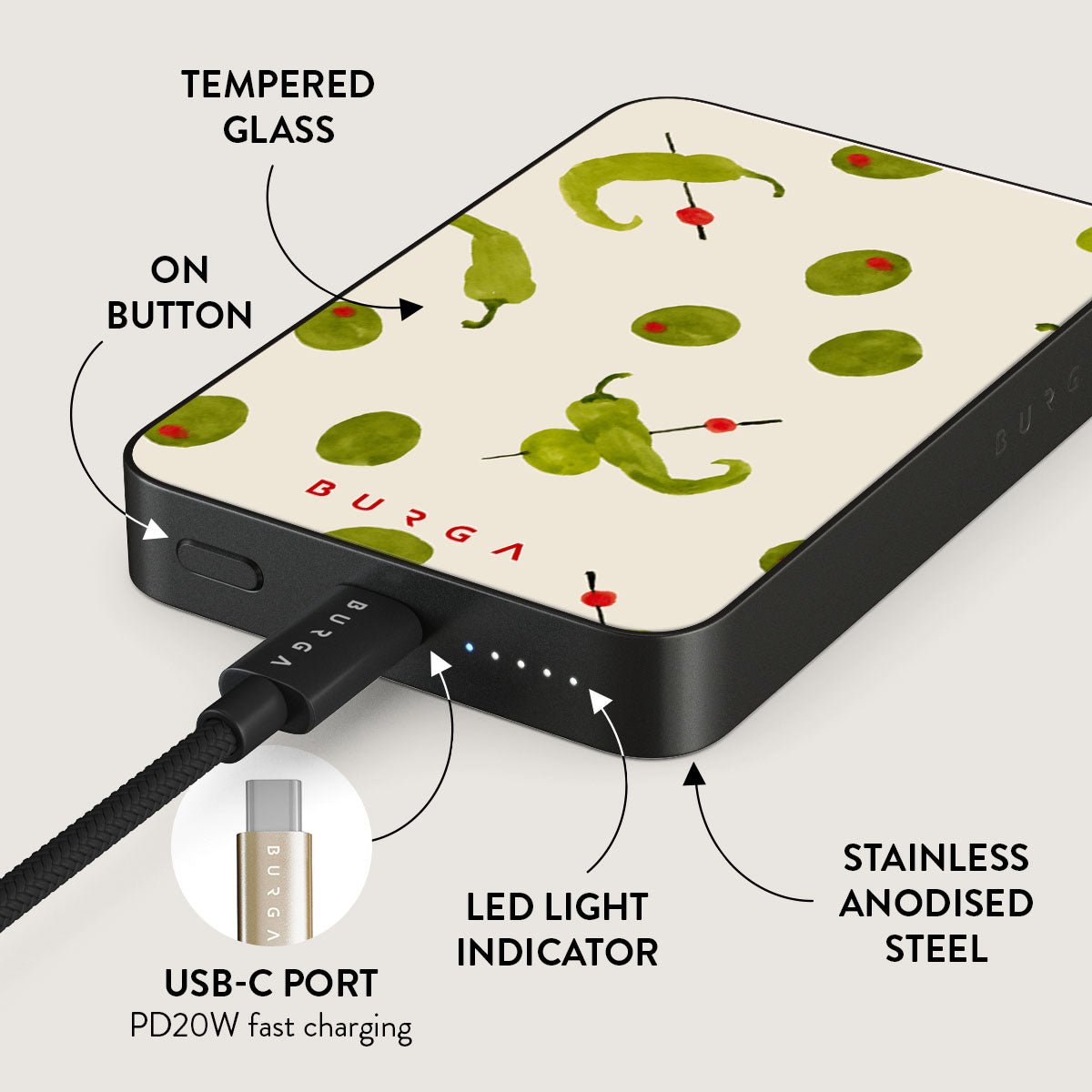 TEMPERED GLASS

ON BUTTON

BURGA

BURGA

BURGA

BURGA

USB-C PORT
PD20W fast charging

LED LIGHT INDICATOR

STAINLESS ANODISED STEEL